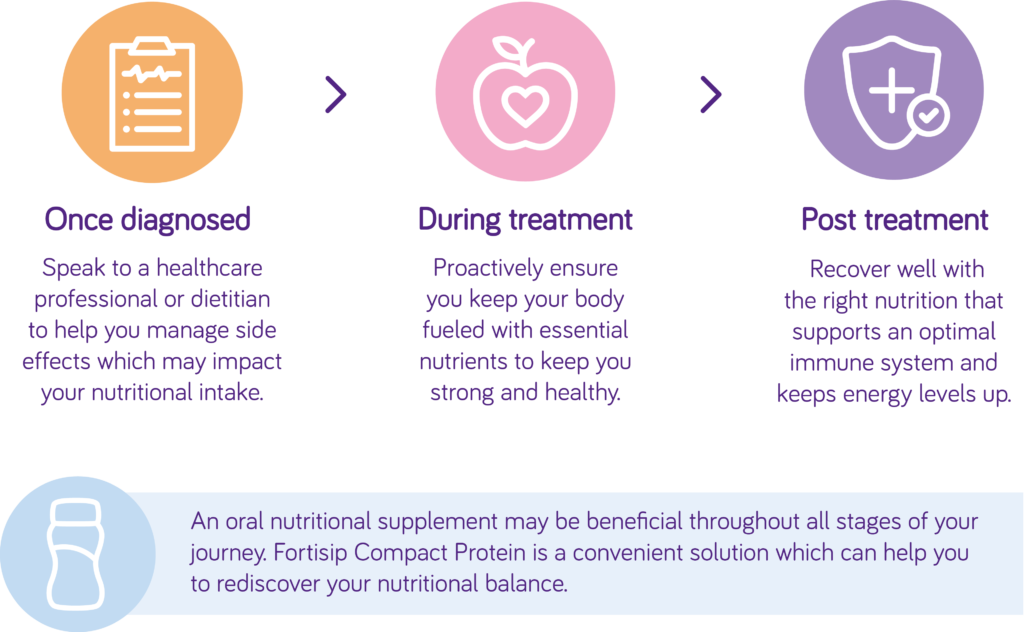 Once diagnosed

Speak to a healthcare professional or dietitian to help you manage side effects which may impact your nutritional intake.

During treatment

Proactively ensure you keep your body fueled with essential nutrients to keep you strong and healthy.

Post treatment

Recover well with the right nutrition that supports an optimal immune system and keeps energy levels up.

An oral nutritional supplement may be beneficial throughout all stages of your journey. Fortisip Compact Protein is a convenient solution which can help you to rediscover your nutritional balance.