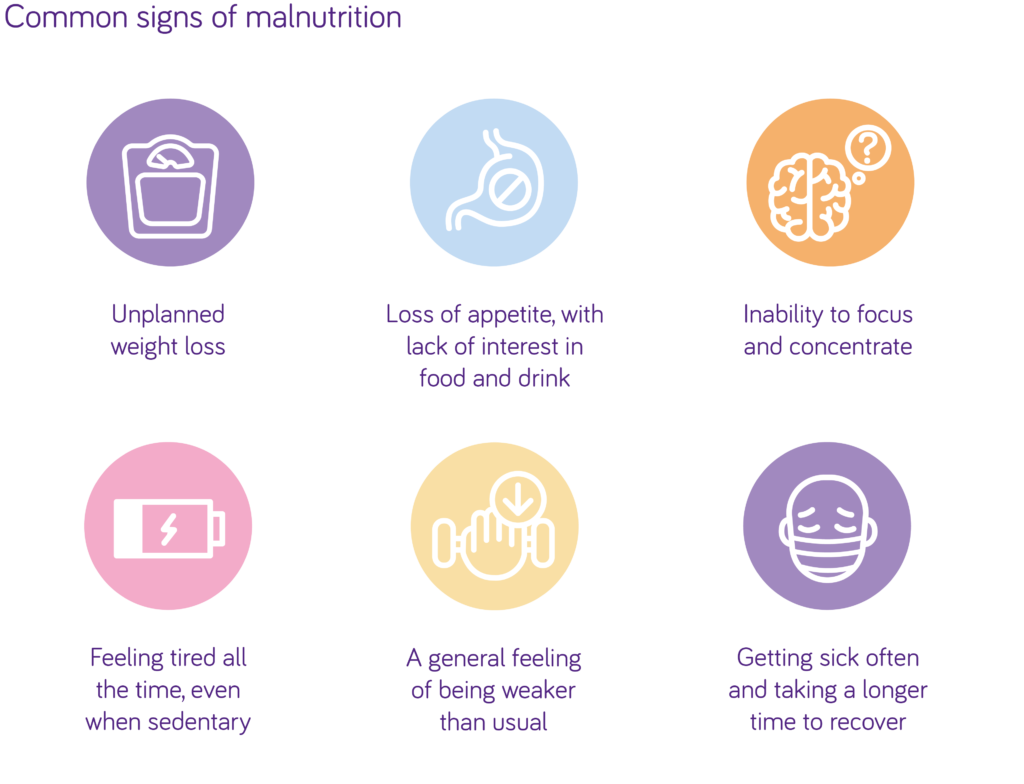 Common signs of malnutrition

Unplanned weight loss

Loss of appetite, with lack of interest in food and drink

Inability to focus and concentrate

Feeling tired all the time, even when sedentary

A general feeling of being weaker than usual

Getting sick often and taking a longer time to recover